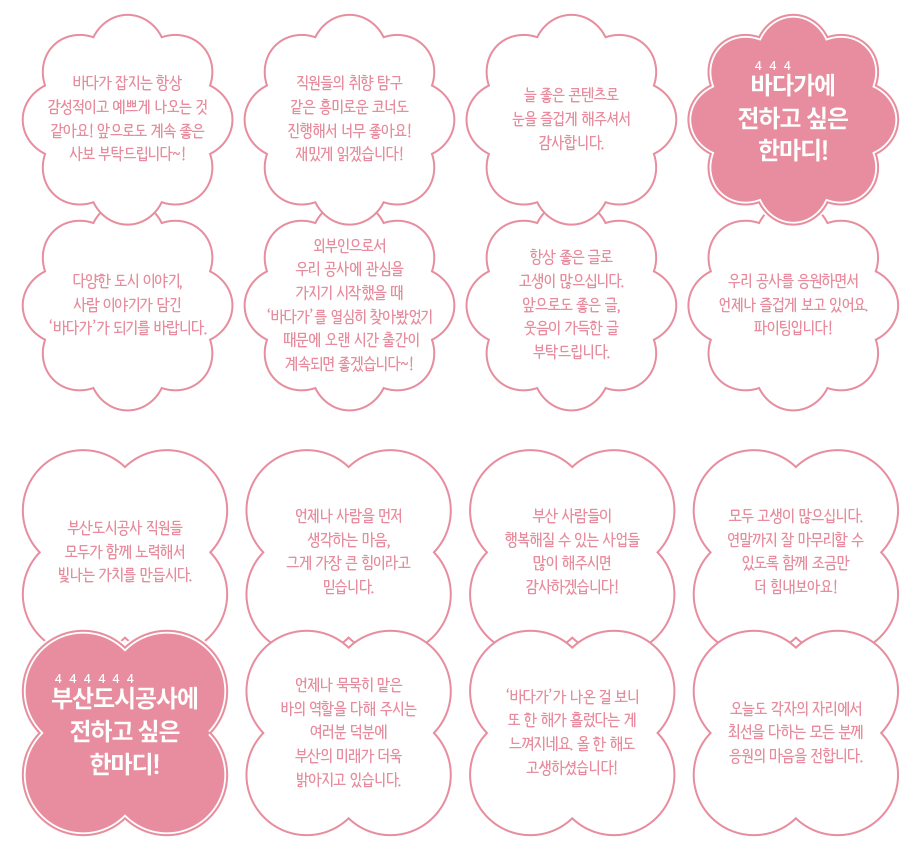 바다가 잡지는 항상 감성적이고 예쁘게 나오는 것 같아요! 앞으로도 계속 좋은 사보 부탁드립니다~!

직원들의 취향 탐구 같은 흥미로운 코너도 진행해서 너무 좋아요! 재밌게 읽겠습니다!

늘 좋은 콘텐츠로 눈을 즐겁게 해주셔서 감사합니다.

바다가에 전하고 싶은 한마디!

다양한 도시 이야기, 사람 이야기가 담긴 '바다가'가 되기를 바랍니다.

외부인으로서 우리 공사에 관심을 가지기 시작했을 때 '바다가'를 열심히 찾아봤었기 때문에 오랜 시간 출간이 계속되면 좋겠습니다~!

항상 좋은 글로 고생이 많으십니다. 앞으로도 좋은 글, 웃음이 가득한 글 부탁드립니다.

우리 공사를 응원하면서 언제나 즐겁게 보고 있어요. 파이팅입니다!

부산도시공사 직원들 모두가 함께 노력해서 빛나는 가치를 만듭시다.

언제나 사람을 먼저 생각하는 마음, 그게 가장 큰 힘이라고 믿습니다.

부산 사람들이 행복해질 수 있는 사업들 많이 해주시면 감사하겠습니다!

모두 고생이 많으십니다. 연말까지 잘 마무리할 수 있도록 함께 조금만 더 힘내보아요!

부산도시공사에 전하고 싶은 한마디!

언제나 묵묵히 맡은 바의 역할을 다해 주시는 여러분 덕분에 부산의 미래가 더욱 밝아지고 있습니다.

'바다가'가 나온 걸 보니 또 한 해가 흘렀다는 게 느껴지네요. 올 한 해도 고생하셨습니다!

오늘도 각자의 자리에서 최선을 다하는 모든 분께 응원의 마음을 전합니다.